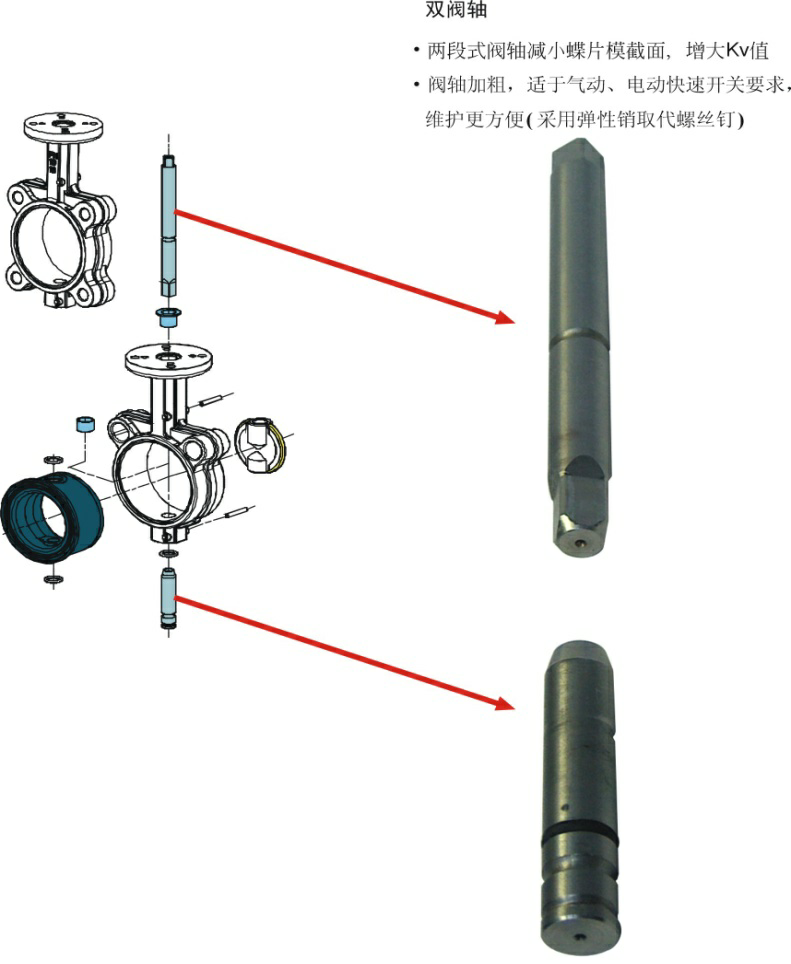 双阀轴

• 两段式阀轴减小蝶片模截面，增大Kv值

• 阀轴加粗，适于气动、电动快速开关要求，维护更方便( 采用弹性销取代螺丝钉)